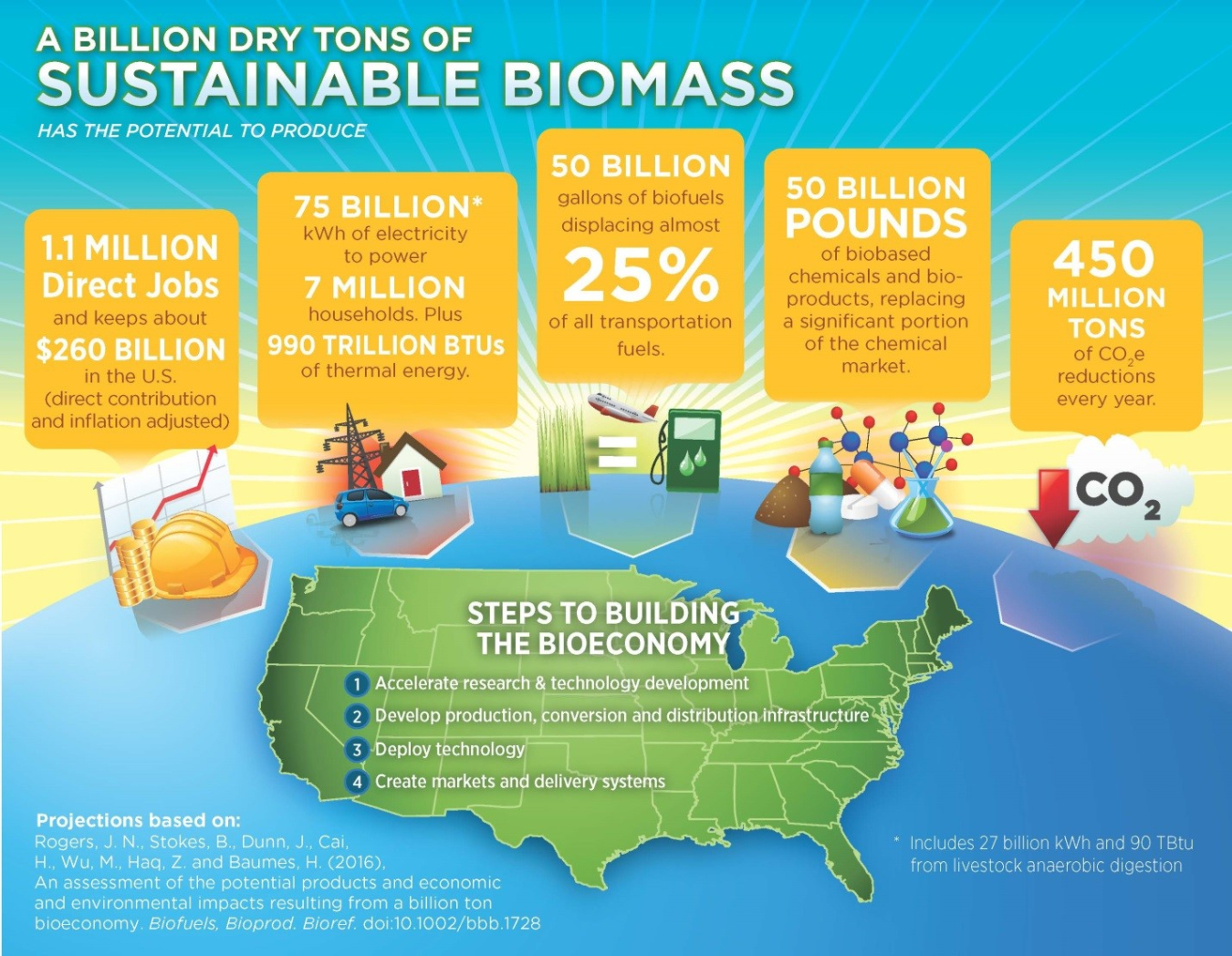 A BILLION DRY TONS OF
SUSTAINABLE BIOMASS
HAS THE POTENTIAL TO PRODUCE

1.1 MILLION Direct Jobs and keeps about $260 BILLION in the U.S. (direct contribution and inflation adjusted)

75 BILLION* kWh of electricity to power 7 MILLION households. Plus 990 TRILLION BTUs of thermal energy.

50 BILLION gallons of biofuels displacing almost 25% of all transportation fuels.

50 BILLION POUNDS of biobased chemicals and bio-products, replacing a significant portion of the chemical market.

450 MILLION TONS of $CO_2e$ reductions every year.

$CO_2$

STEPS TO BUILDING THE BIOECONOMY
1 Accelerate research & technology development
2 Develop production, conversion and distribution infrastructure
3 Deploy technology
4 Create markets and delivery systems

Projections based on:
Rogers, J. N., Stokes, B., Dunn, J., Cai, H., Wu, M., Haq, Z. and Baumes, H. (2016), An assessment of the potential products and economic and environmental impacts resulting from a billion ton bioeconomy. Biofuels, Bioprod. Bioref. doi:10.1002/bbb.1728

* Includes 27 billion kWh and 90 TBtu from livestock anaerobic digestion